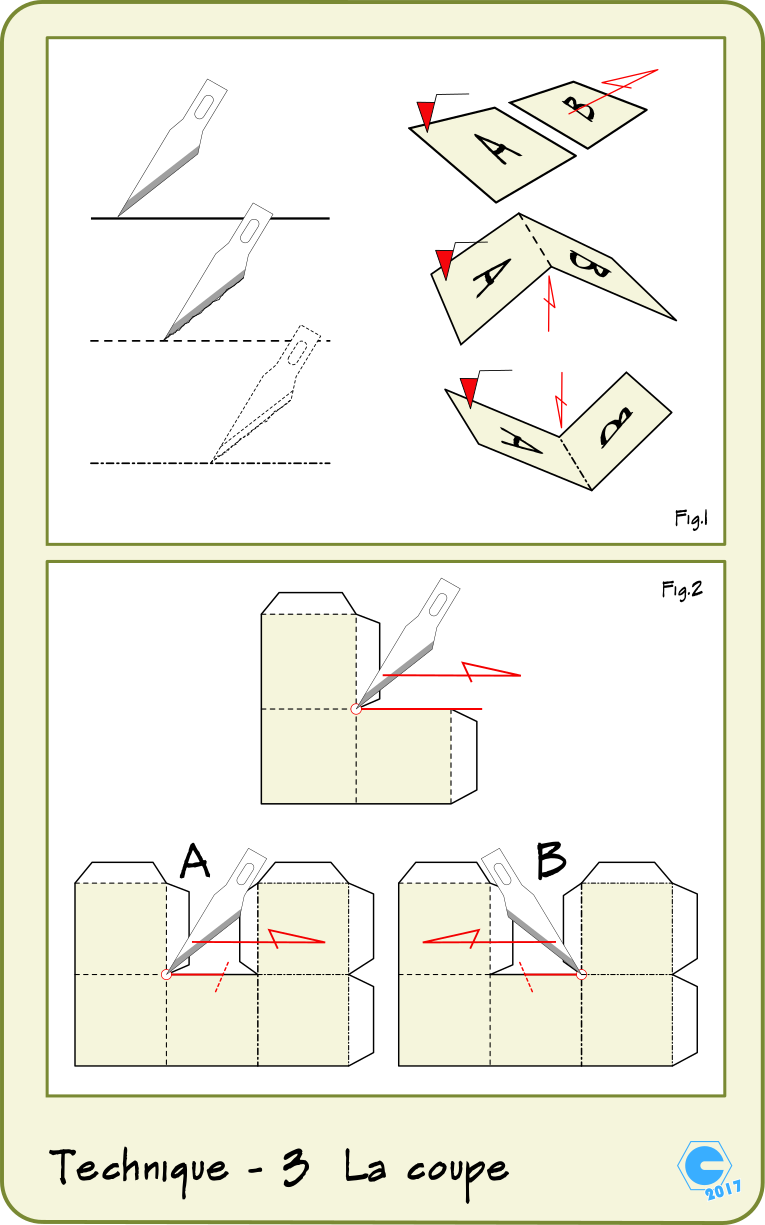 A

B

A

B

A

B

Fig.1

Fig.2

A

B

Technique - 3 La coupe

2017