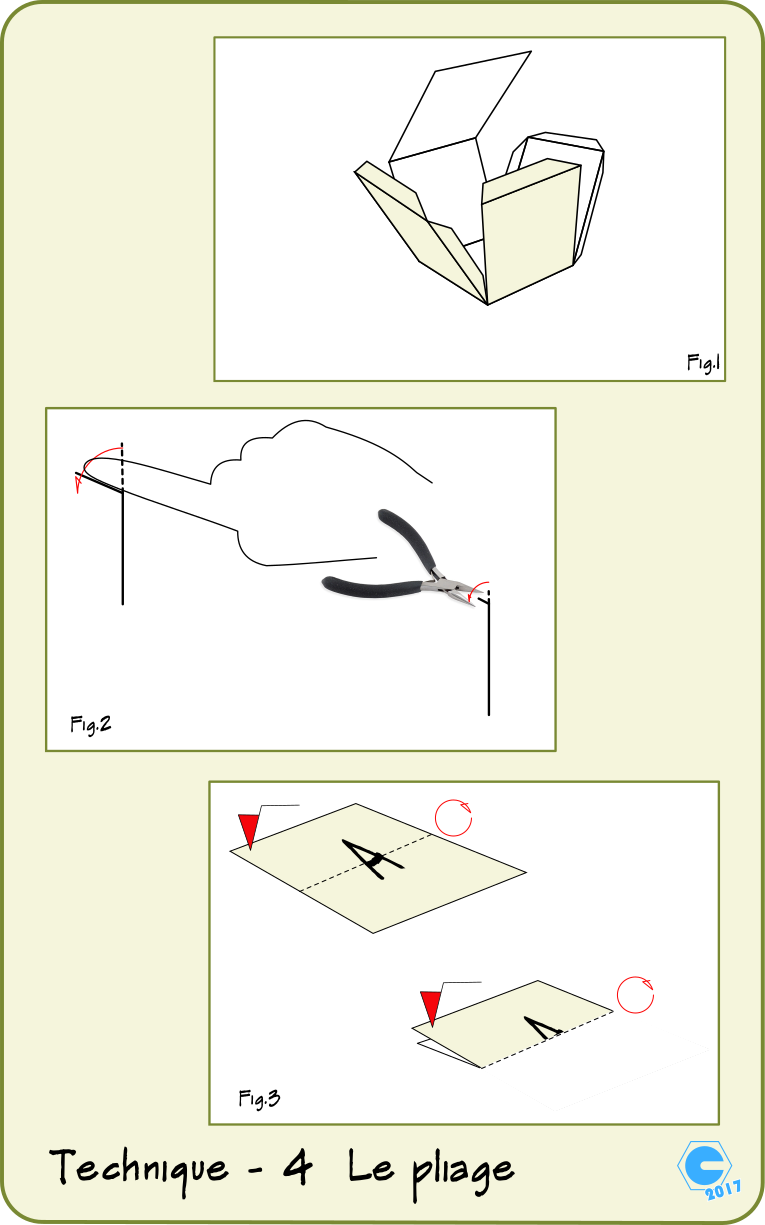 Fig.1

Fig.2

A

A

Fig.3

Technique - 4 Le pliage

2017