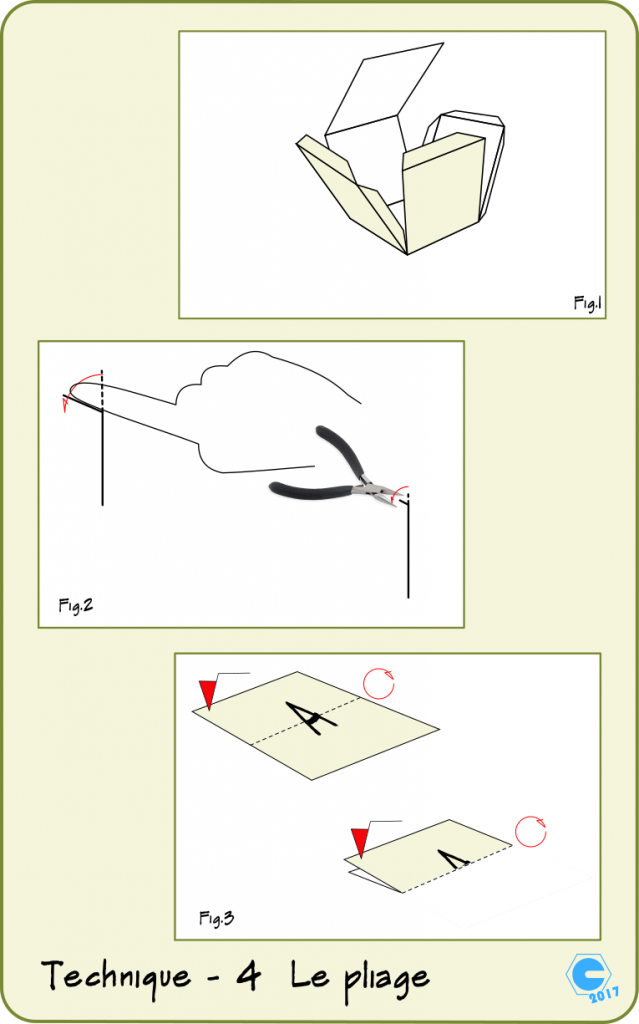 Fig.1

Fig.2

A

A

Fig.3

Technique - 4 Le pliage

2017