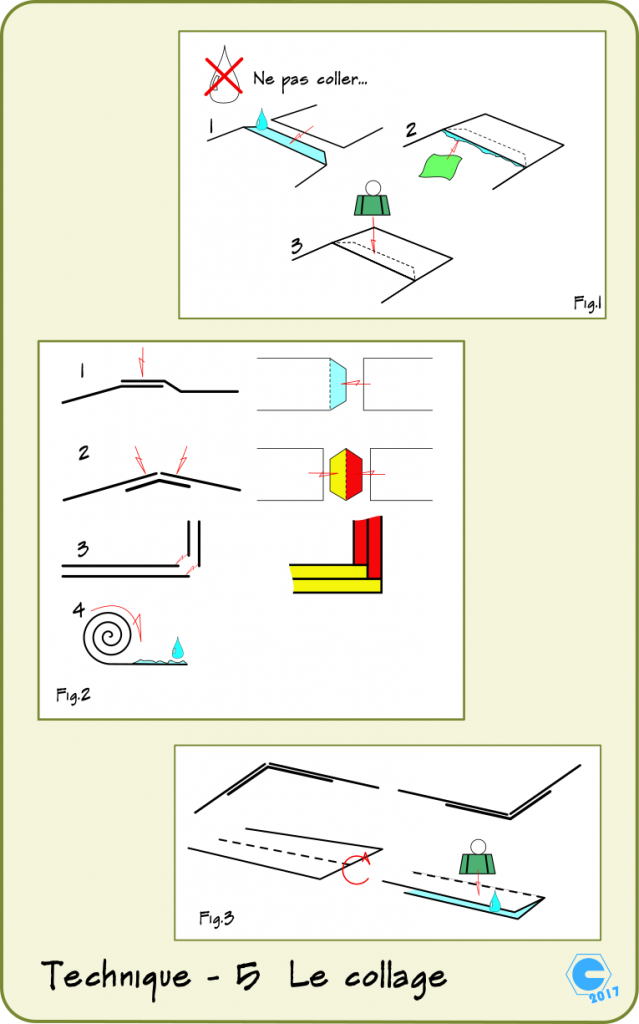 Ne pas coller...

1

2

3

Fig.1

1

2

3

4

Fig.2

Fig.3

Technique - 5 Le collage

2017